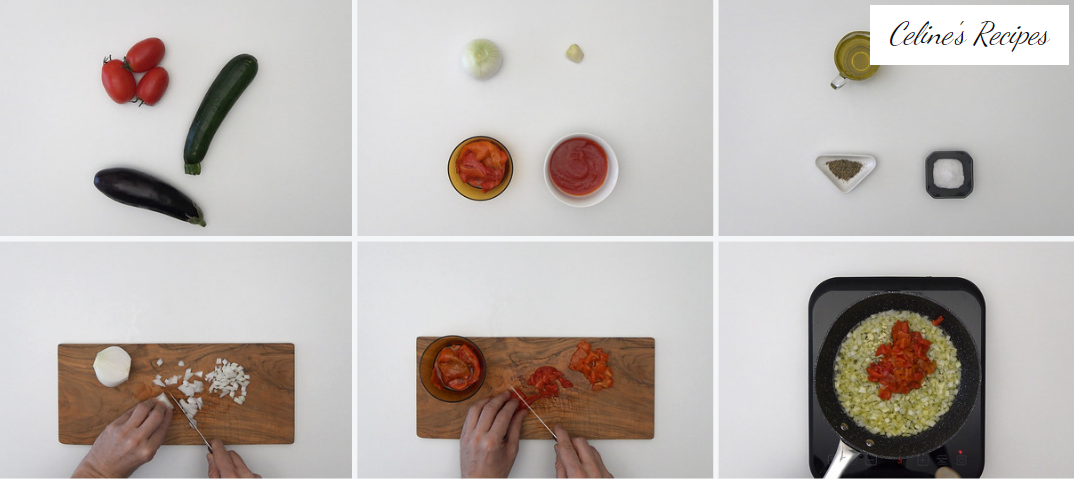 Celine's Recipes