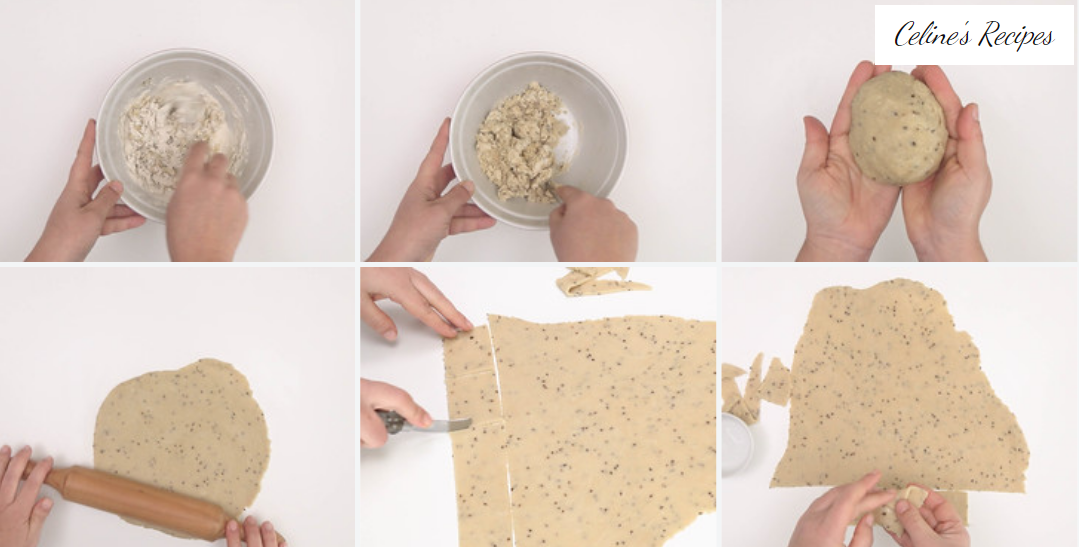 Celine's Recipes